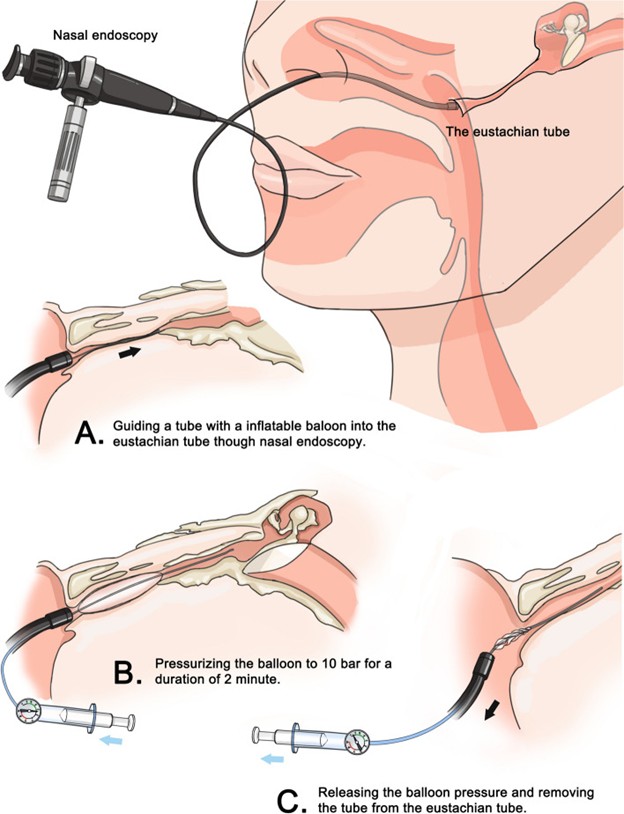 Nasal endoscopy

The eustachian tube

A. Guiding a tube with a inflatable baloon into the eustachian tube though nasal endoscopy.

B. Pressurizing the balloon to 10 bar for a duration of 2 minute.

C. Releasing the balloon pressure and removing the tube from the eustachian tube.